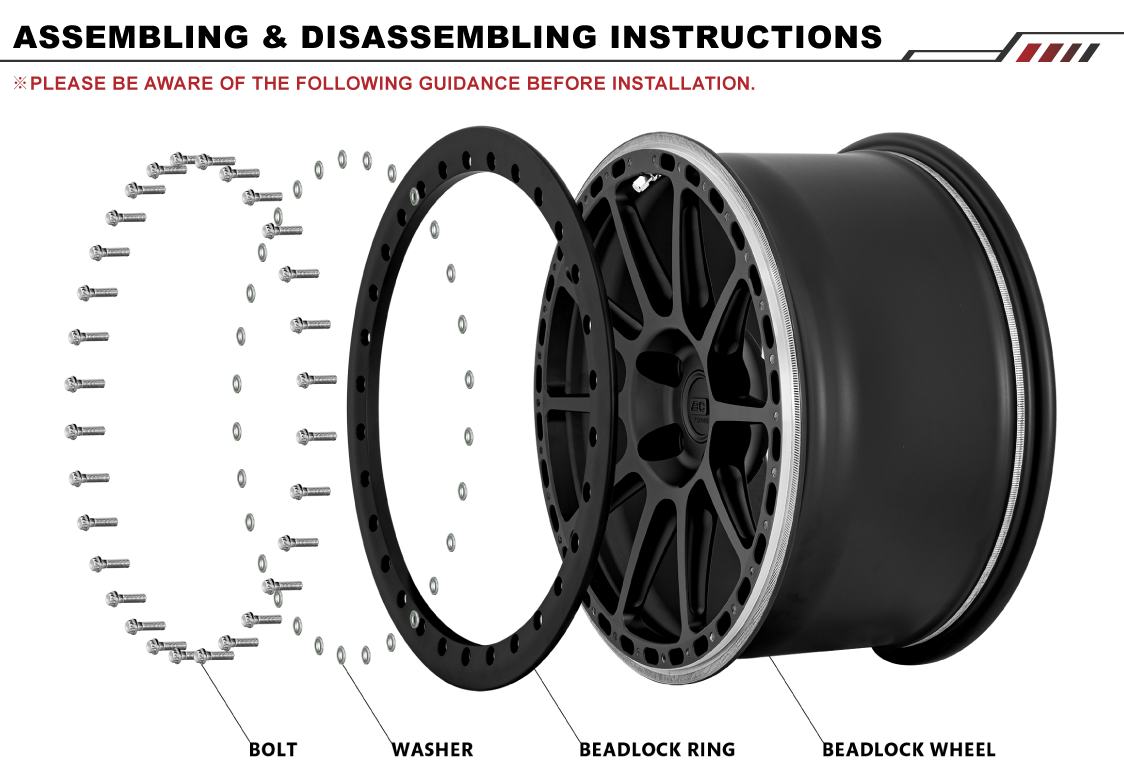 ASSEMBLING & DISASSEMBLING INSTRUCTIONS

※PLEASE BE AWARE OF THE FOLLOWING GUIDANCE BEFORE INSTALLATION.

BOLT

WASHER

BEADLOCK RING

BEADLOCK WHEEL